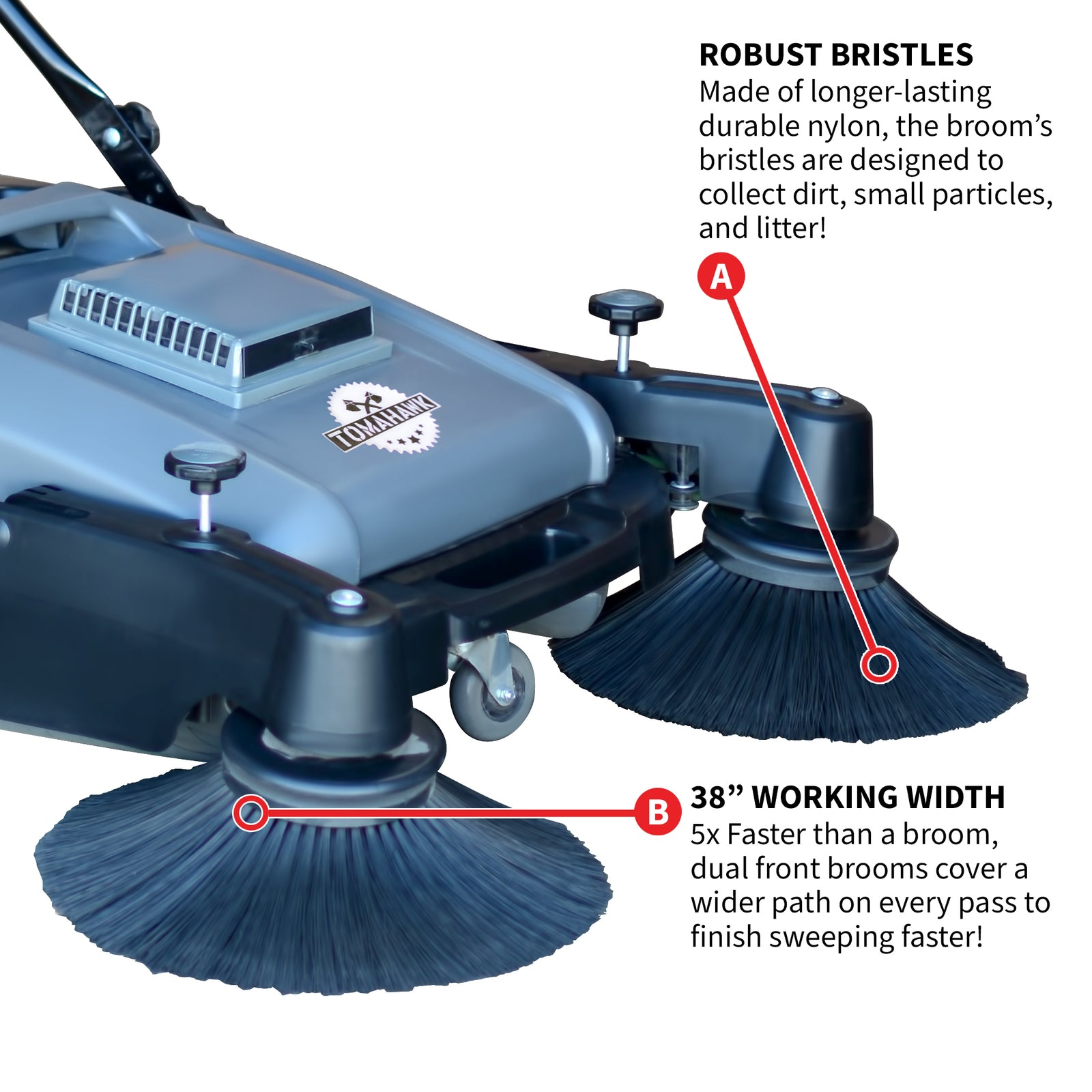 ROBUST BRISTLES
Made of longer-lasting durable nylon, the broom's bristles are designed to collect dirt, small particles, and litter!

A

TOMAHAWK

B

38" WORKING WIDTH
5x Faster than a broom, dual front brooms cover a wider path on every pass to finish sweeping faster!