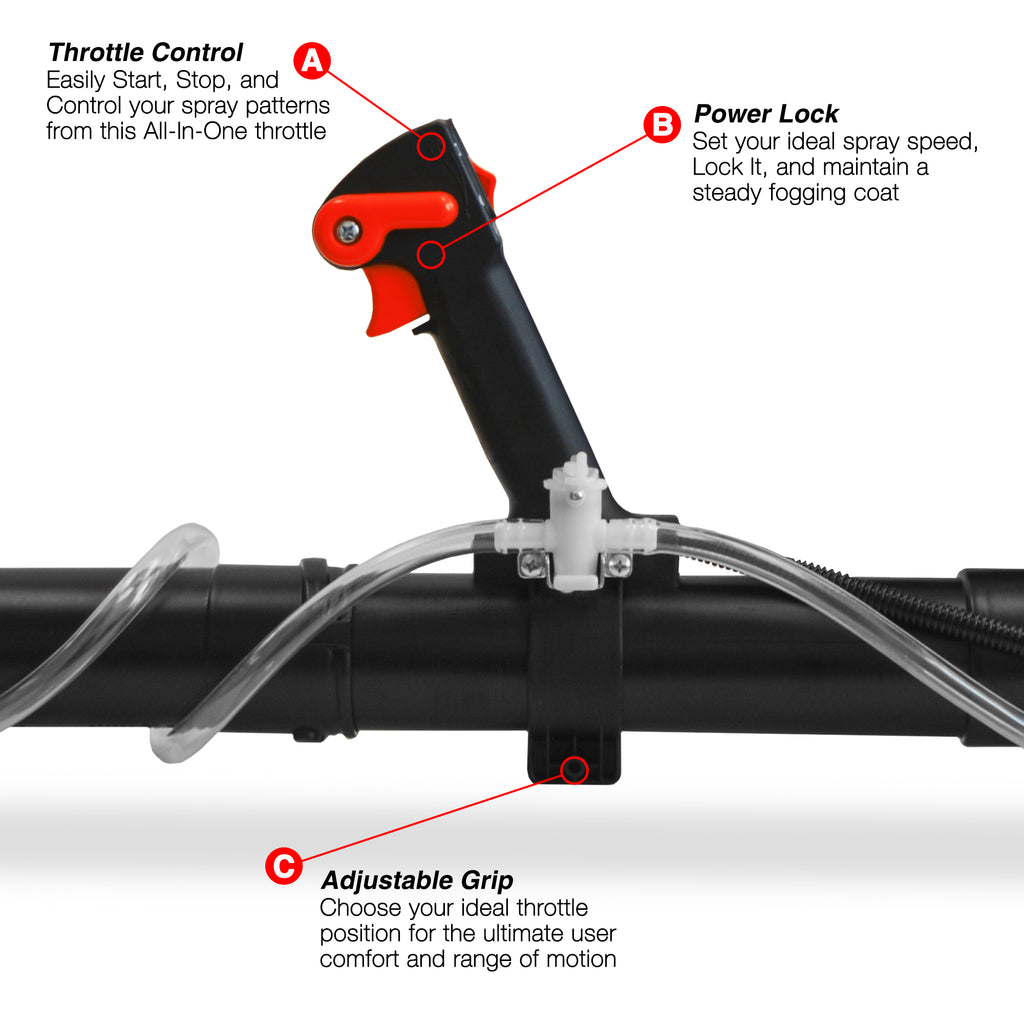 Throttle Control
Easily Start, Stop, and Control your spray patterns from this All-In-One throttle

A

B

Power Lock
Set your ideal spray speed, Lock It, and maintain a steady fogging coat

C

Adjustable Grip
Choose your ideal throttle position for the ultimate user comfort and range of motion