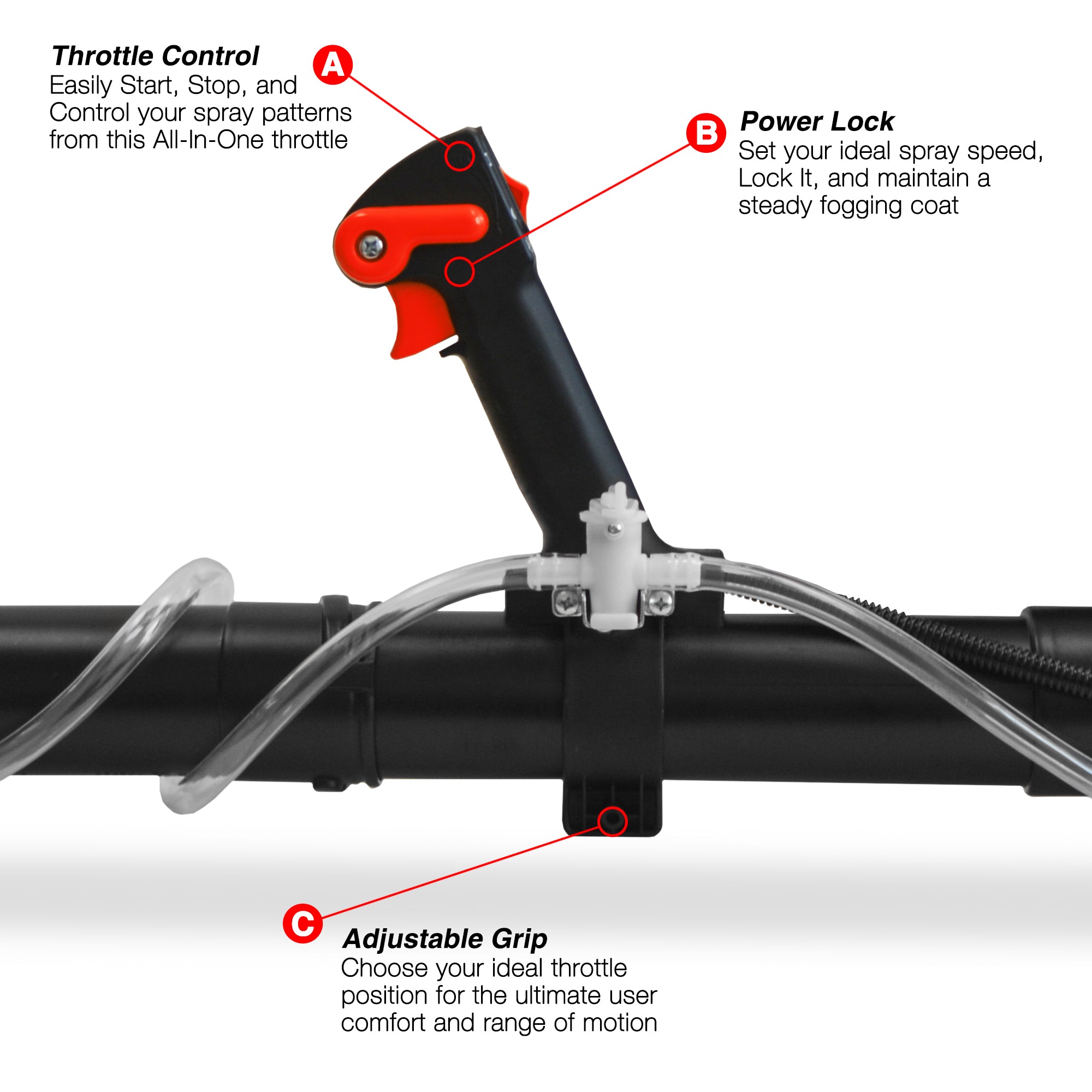 Throttle Control
Easily Start, Stop, and Control your spray patterns from this All-In-One throttle

A

B

Power Lock
Set your ideal spray speed, Lock It, and maintain a steady fogging coat

C

Adjustable Grip
Choose your ideal throttle position for the ultimate user comfort and range of motion