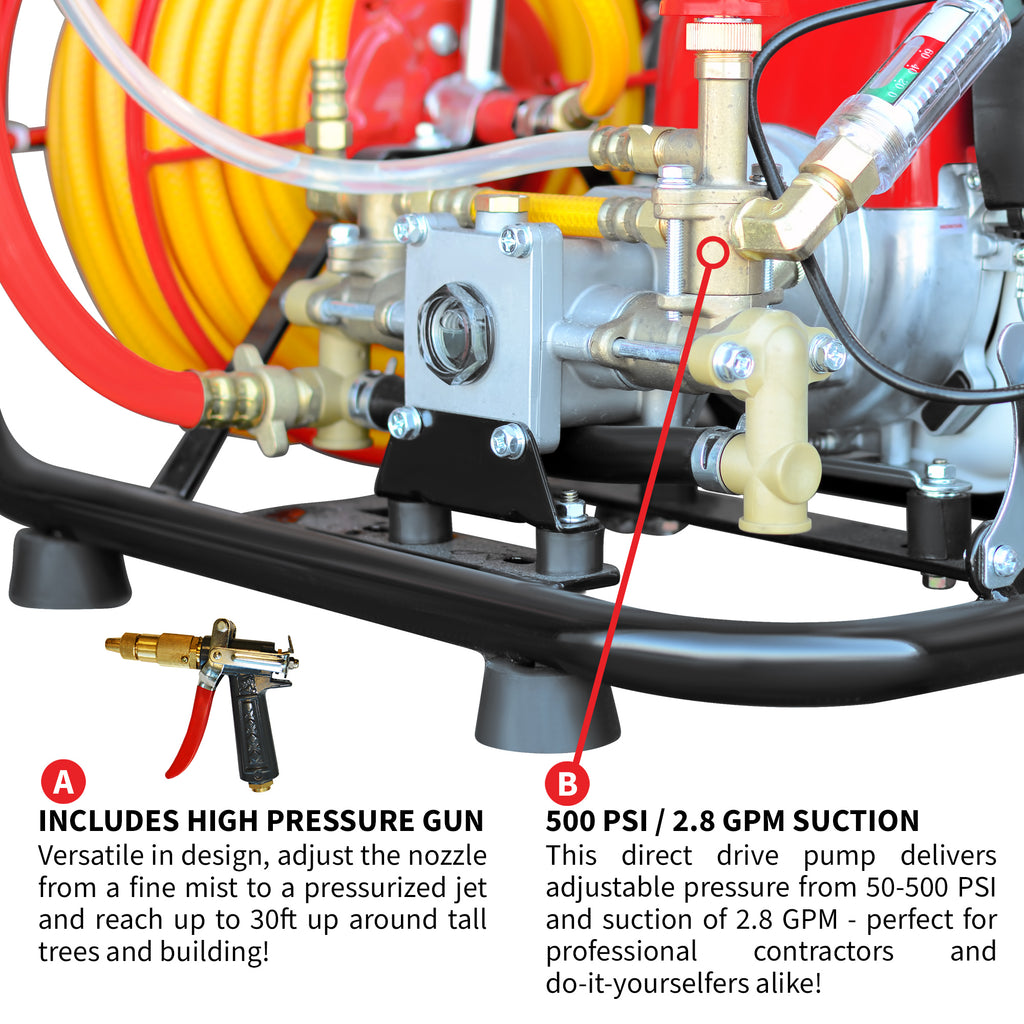 A
INCLUDES HIGH PRESSURE GUN
Versatile in design, adjust the nozzle from a fine mist to a pressurized jet and reach up to 30ft up around tall trees and building!

B
500 PSI / 2.8 GPM SUCTION
This direct drive pump delivers adjustable pressure from 50-500 PSI and suction of 2.8 GPM - perfect for professional contractors and do-it-yourselfers alike!