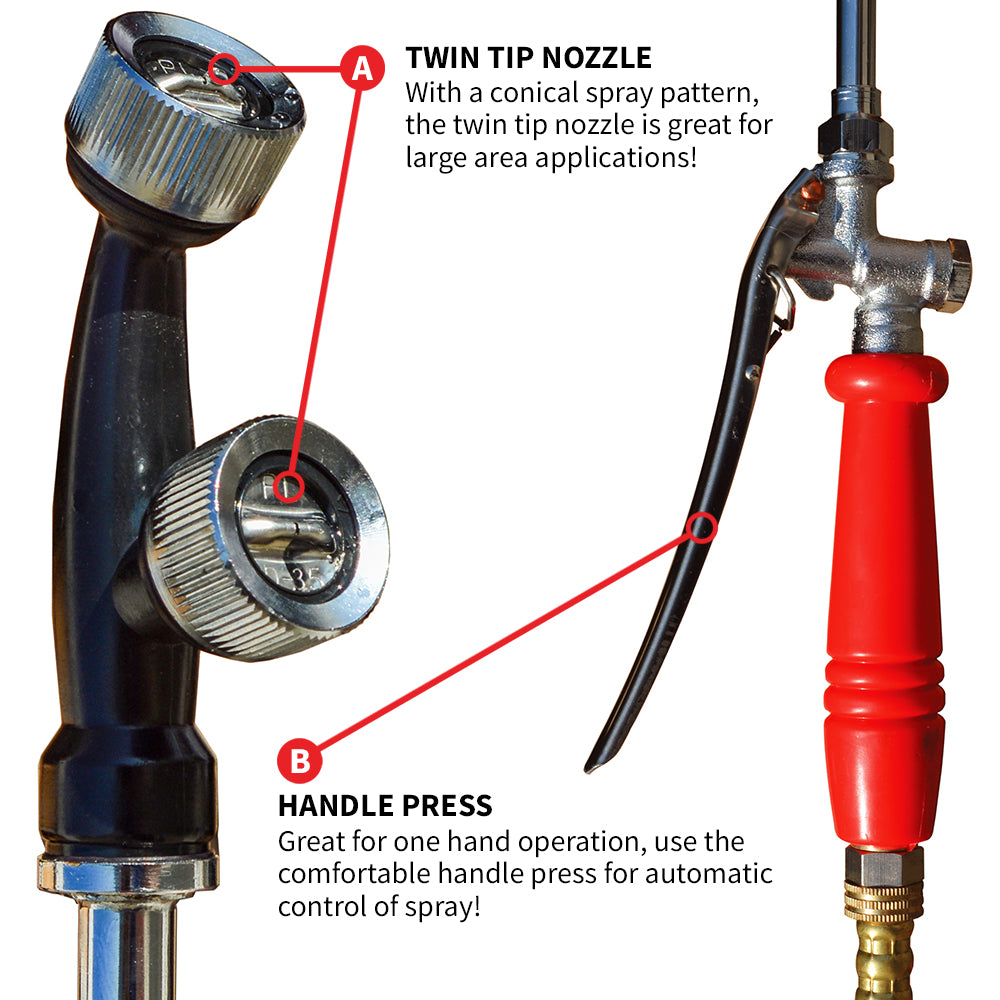 A

TWIN TIP NOZZLE
With a conical spray pattern, the twin tip nozzle is great for large area applications!

B

HANDLE PRESS
Great for one hand operation, use the comfortable handle press for automatic control of spray!