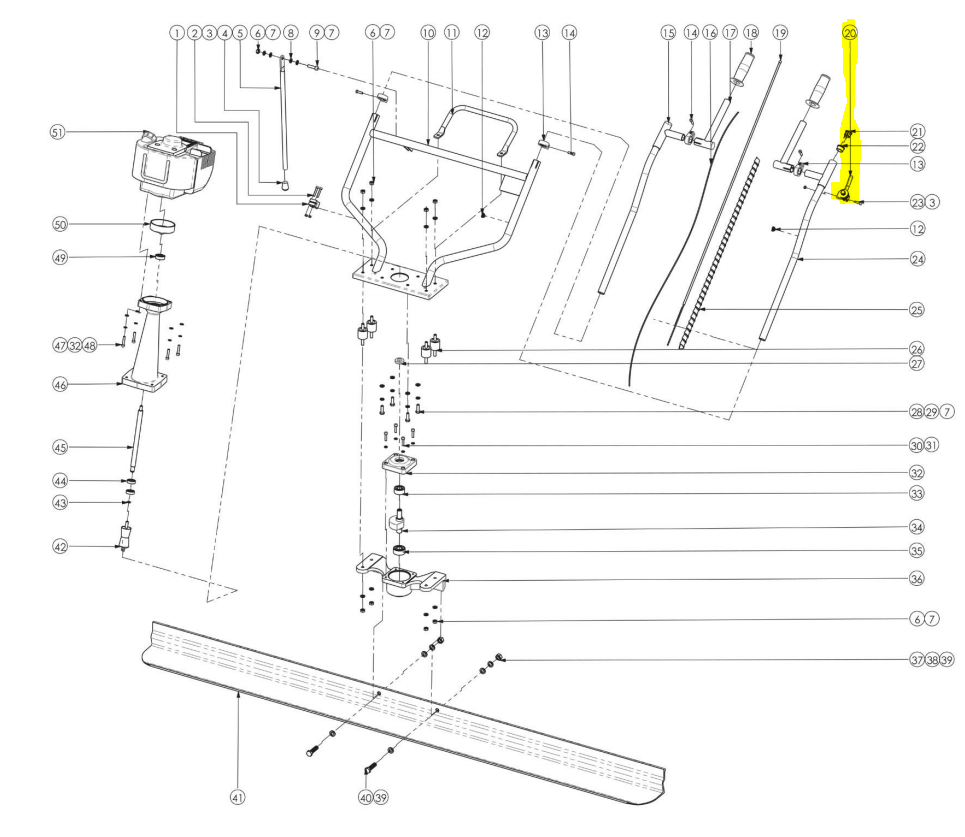 1 2 3 4 5 6 7 8 9 7 6 7 10 11 12 13 14 15 14 16 17 18 19 20

51
50
49
47 32 48
46
45
44
43
42

21
22
13
23 3
12
24
25
26
27
28 29 7
30 31
32
33
34
35
36
6 7
37 38 39

41
40 39