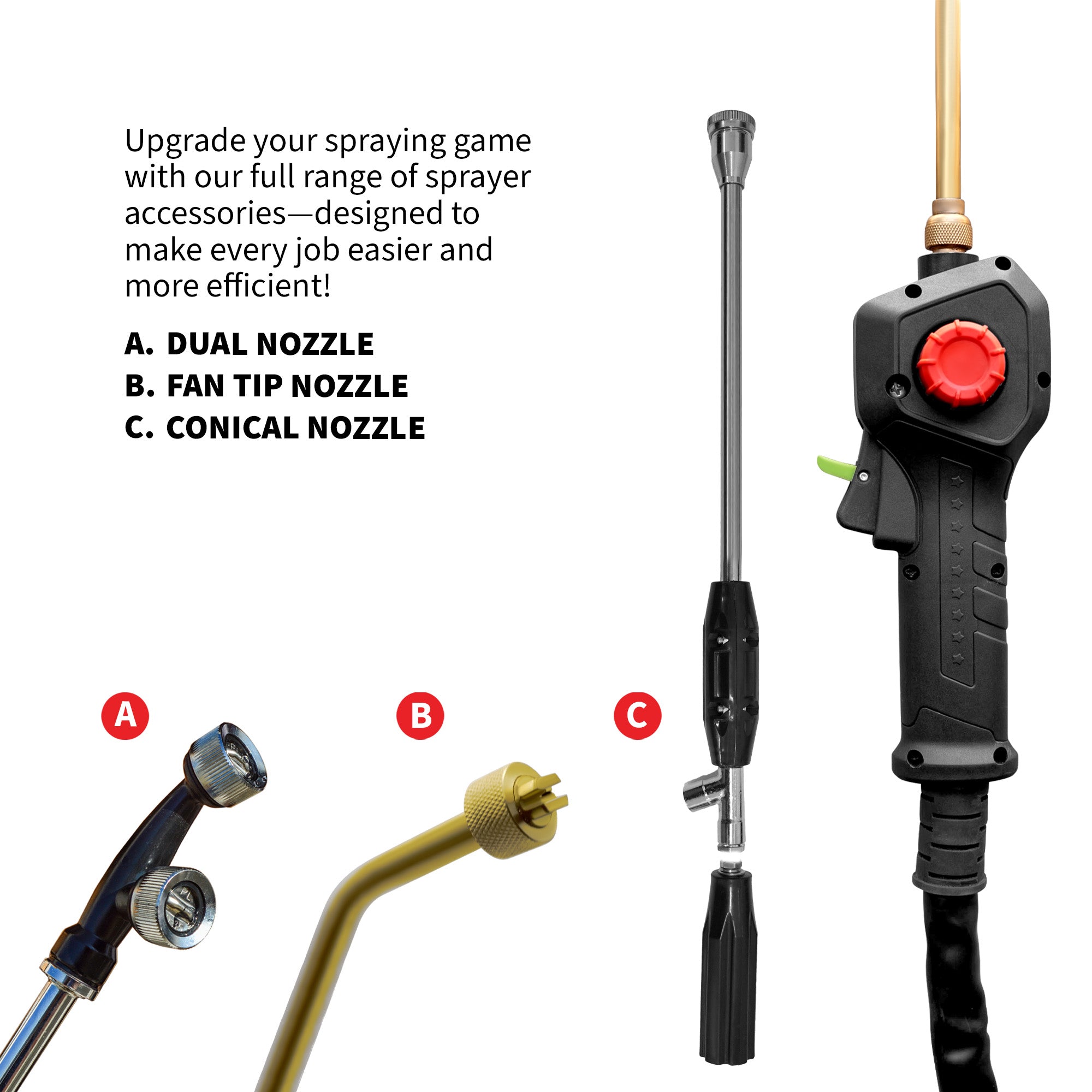 Upgrade your spraying game with our full range of sprayer accessories—designed to make every job easier and more efficient!

A. DUAL NOZZLE
B. FAN TIP NOZZLE
C. CONICAL NOZZLE

A

B

C