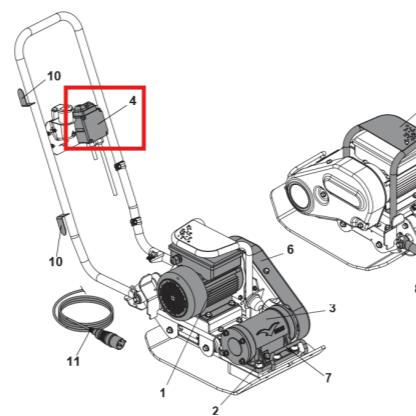 10
4
10
6
3
11
7
1
2