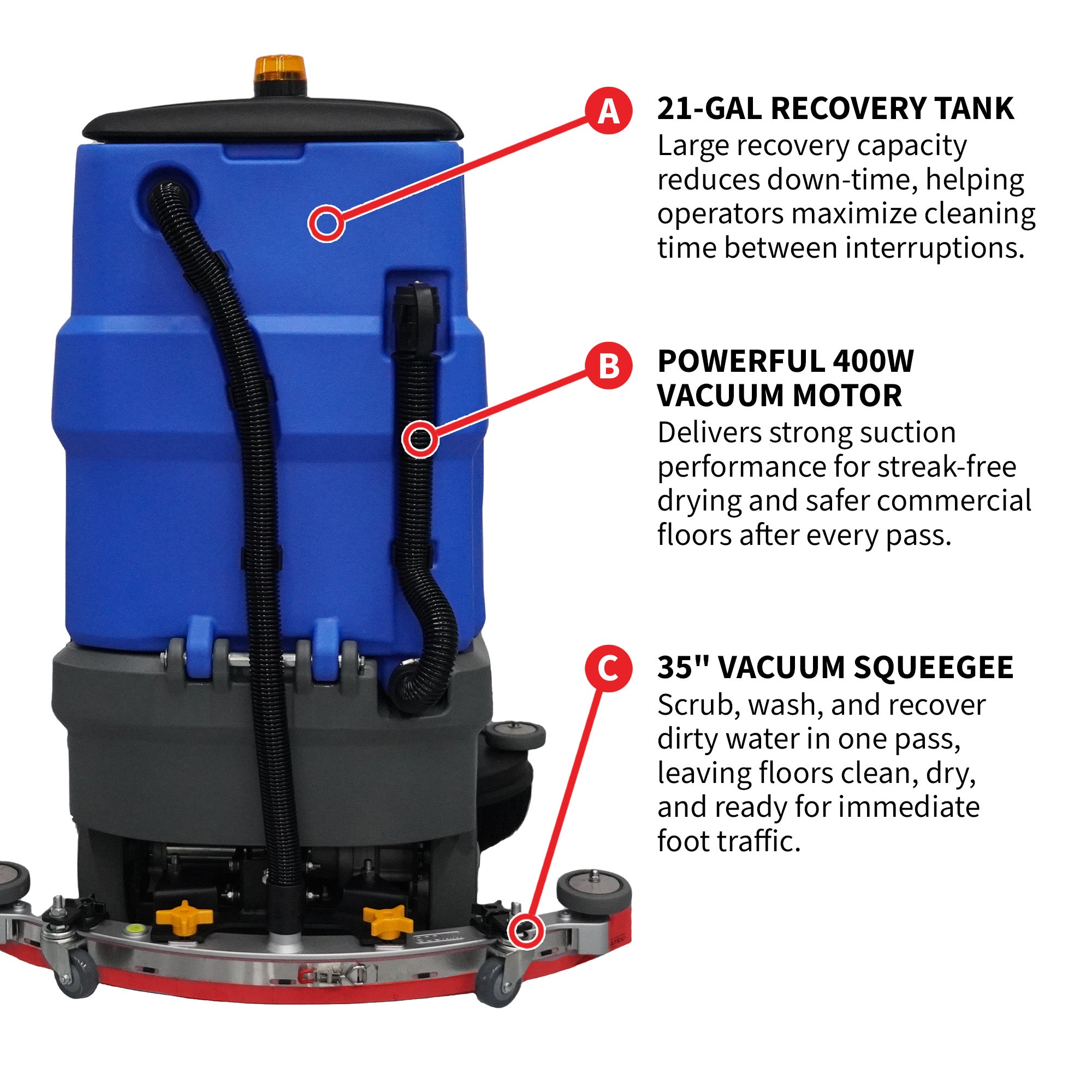 A

21-GAL RECOVERY TANK

Large recovery capacity reduces down-time, helping operators maximize cleaning time between interruptions.

B

POWERFUL 400W VACUUM MOTOR

Delivers strong suction performance for streak-free drying and safer commercial floors after every pass.

C

35" VACUUM SQUEEGEE

Scrub, wash, and recover dirty water in one pass, leaving floors clean, dry, and ready for immediate foot traffic.