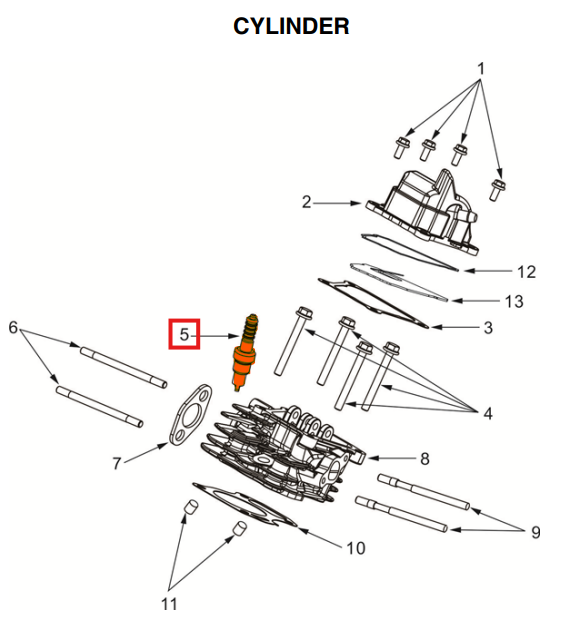 CYLINDER

1
2
12
13
3
5
6
4
7
8
9
10
11