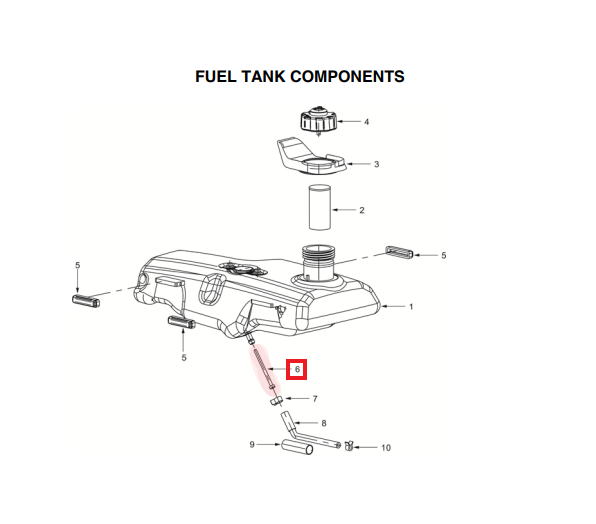 FUEL TANK COMPONENTS

4

3

2

5

5

1

5

6

7

8

9

10