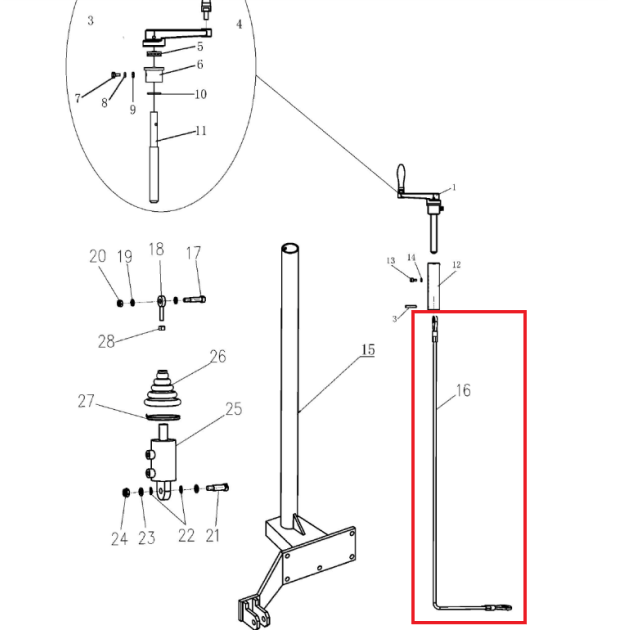 3
4
5
6
7
8
9
10
11
1
13
14
12
3
20
19
18
17
28
26
27
25
24
23
22
21
15
16