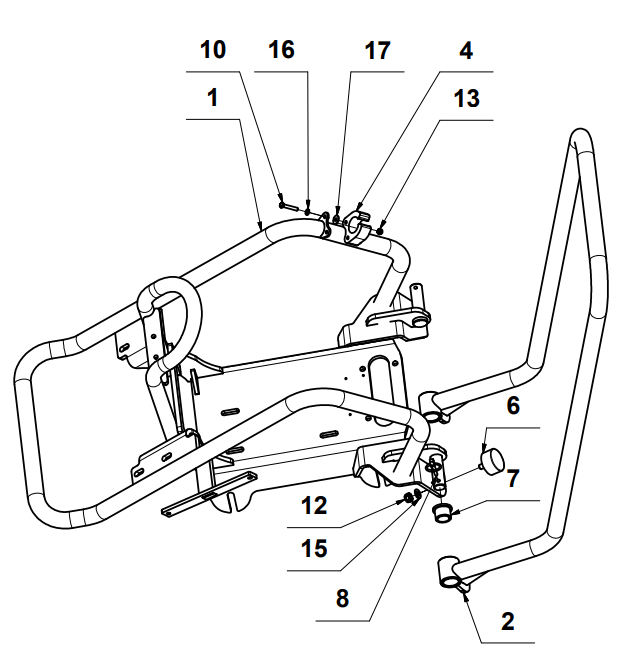 10
16
17
4
1
13
6
7
12
15
8
2