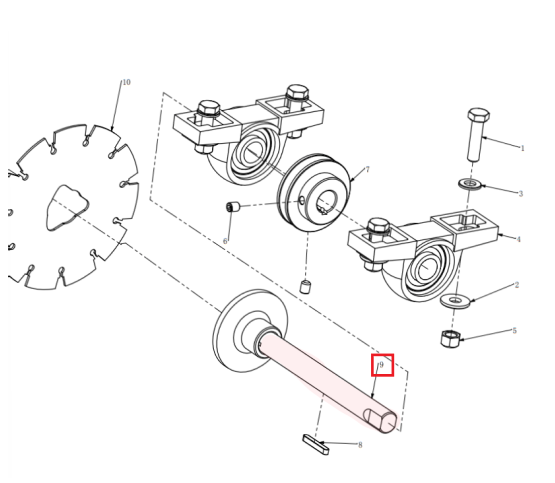 10
1
7
3
6
4
2
5
9
8