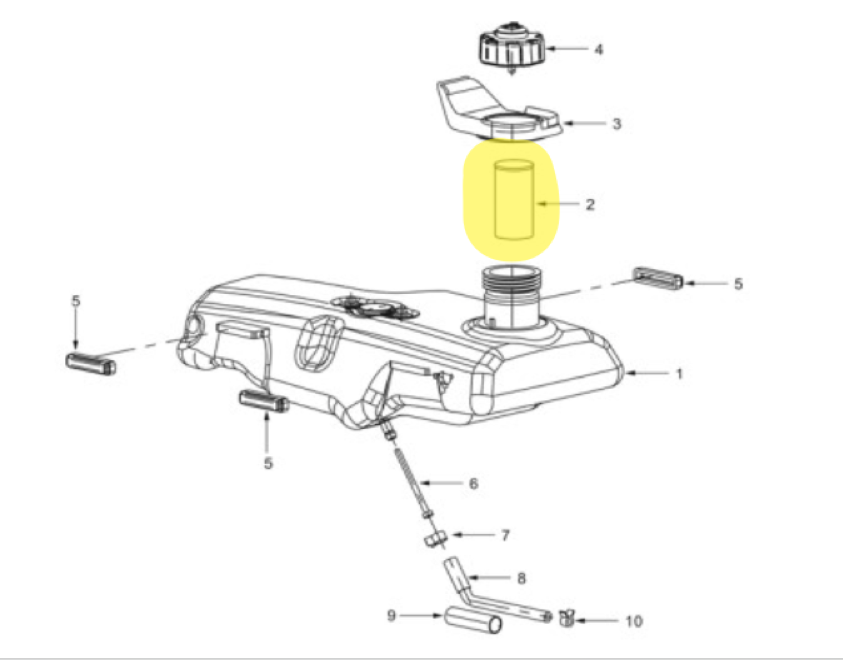 4
3
2
5
5
1
5
6
7
8
9
10