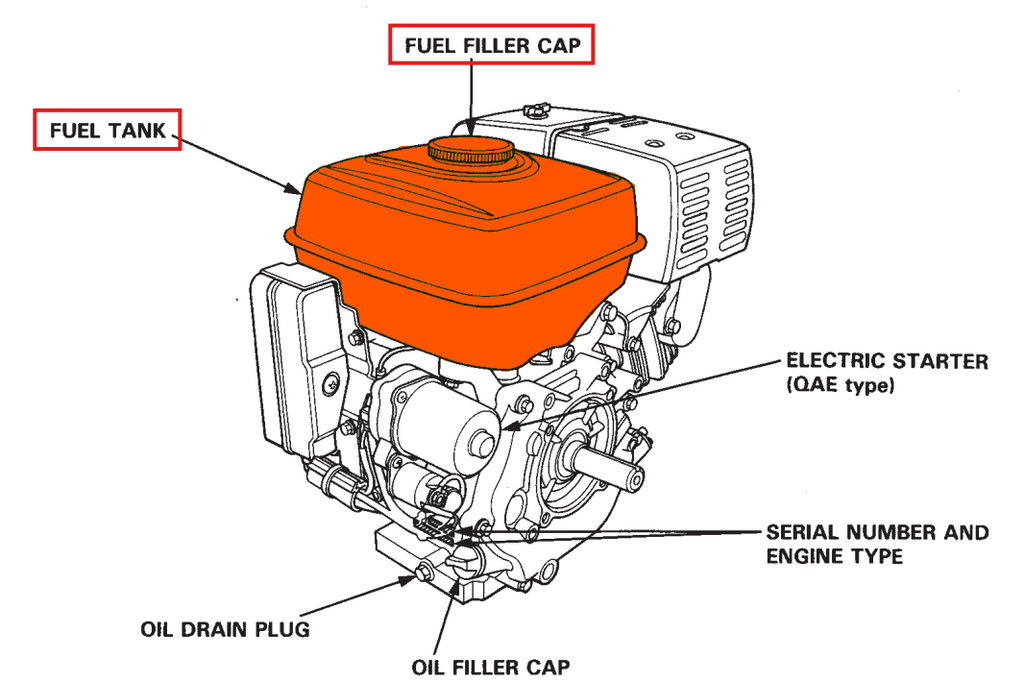 FUEL FILLER CAP

FUEL TANK

ELECTRIC STARTER (QAE type)

SERIAL NUMBER AND ENGINE TYPE

OIL DRAIN PLUG

OIL FILLER CAP