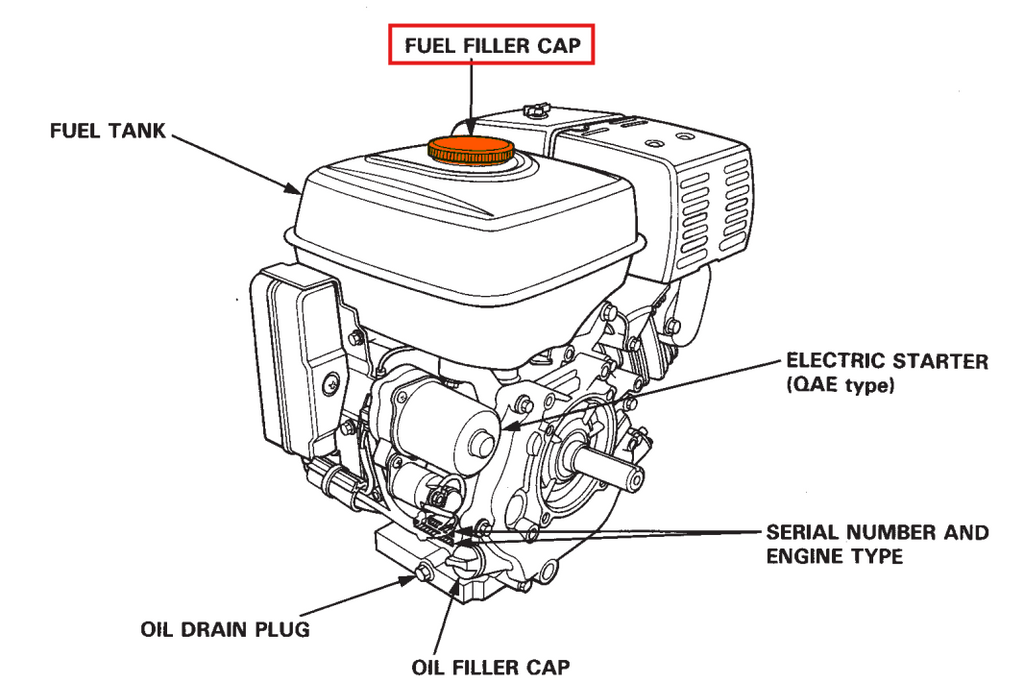 FUEL FILLER CAP

FUEL TANK

ELECTRIC STARTER
(QAE type)

SERIAL NUMBER AND
ENGINE TYPE

OIL DRAIN PLUG

OIL FILLER CAP