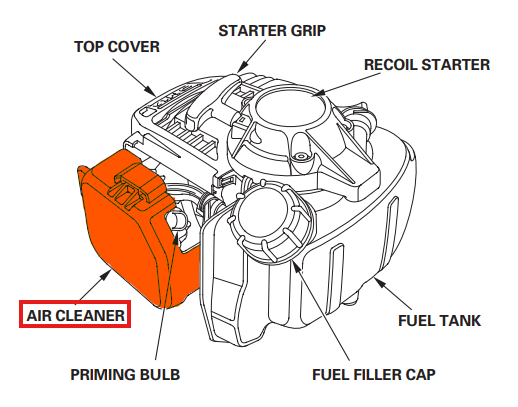 STARTER GRIP
TOP COVER
RECOIL STARTER
AIR CLEANER
FUEL TANK
PRIMING BULB
FUEL FILLER CAP