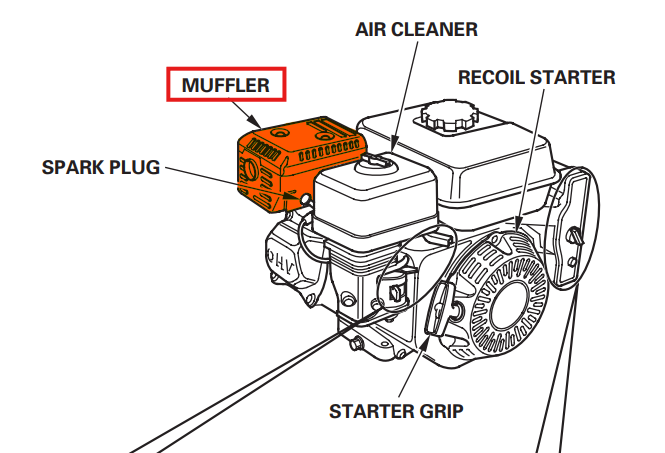 AIR CLEANER

MUFFLER

RECOIL STARTER

SPARK PLUG

OHV

STARTER GRIP