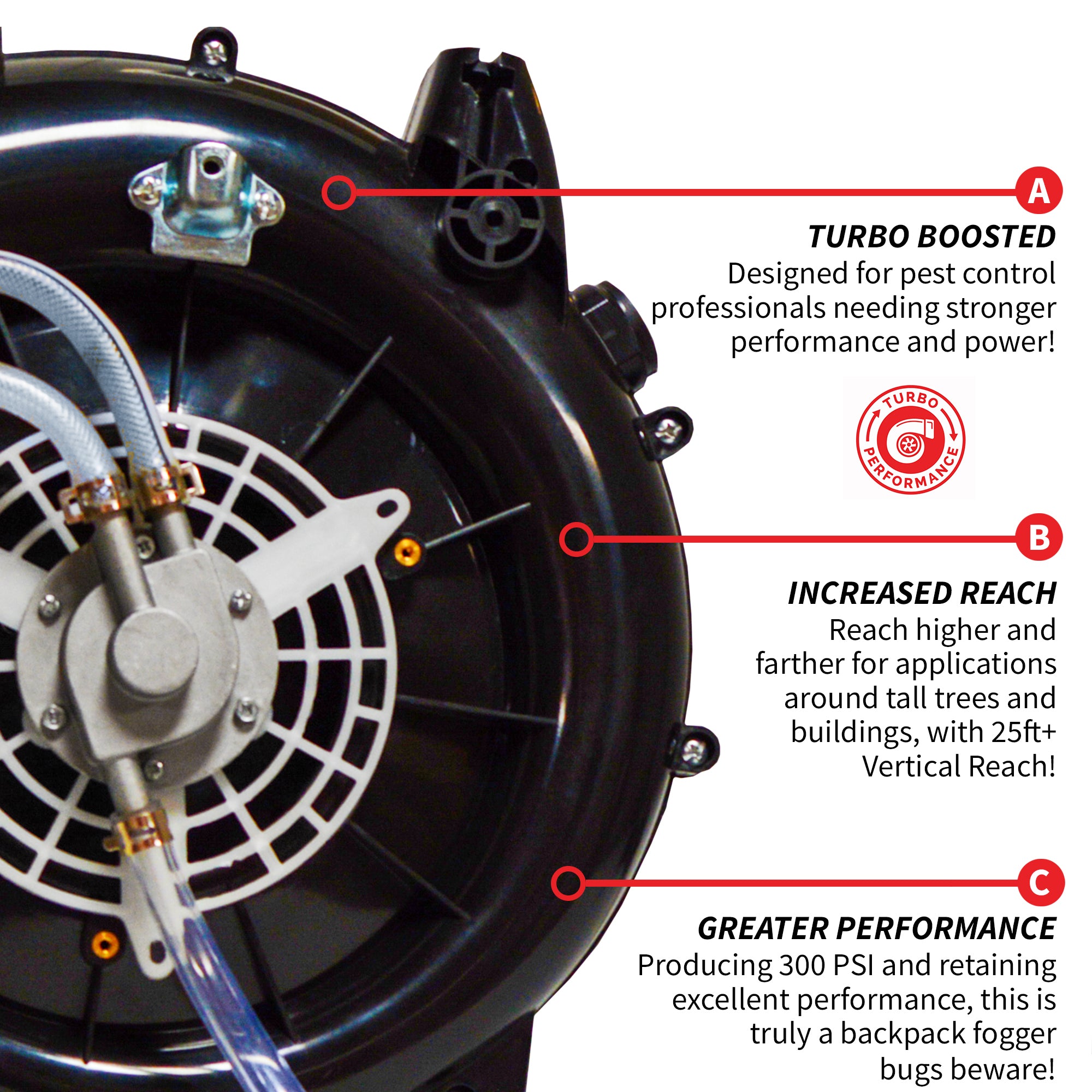 A

TURBO BOOSTED
Designed for pest control professionals needing stronger performance and power!

TURBO PERFORMANCE

B

INCREASED REACH
Reach higher and farther for applications around tall trees and buildings, with 25ft+ Vertical Reach!

C

GREATER PERFORMANCE
Producing 300 PSI and retaining excellent performance, this is truly a backpack fogger bugs beware!