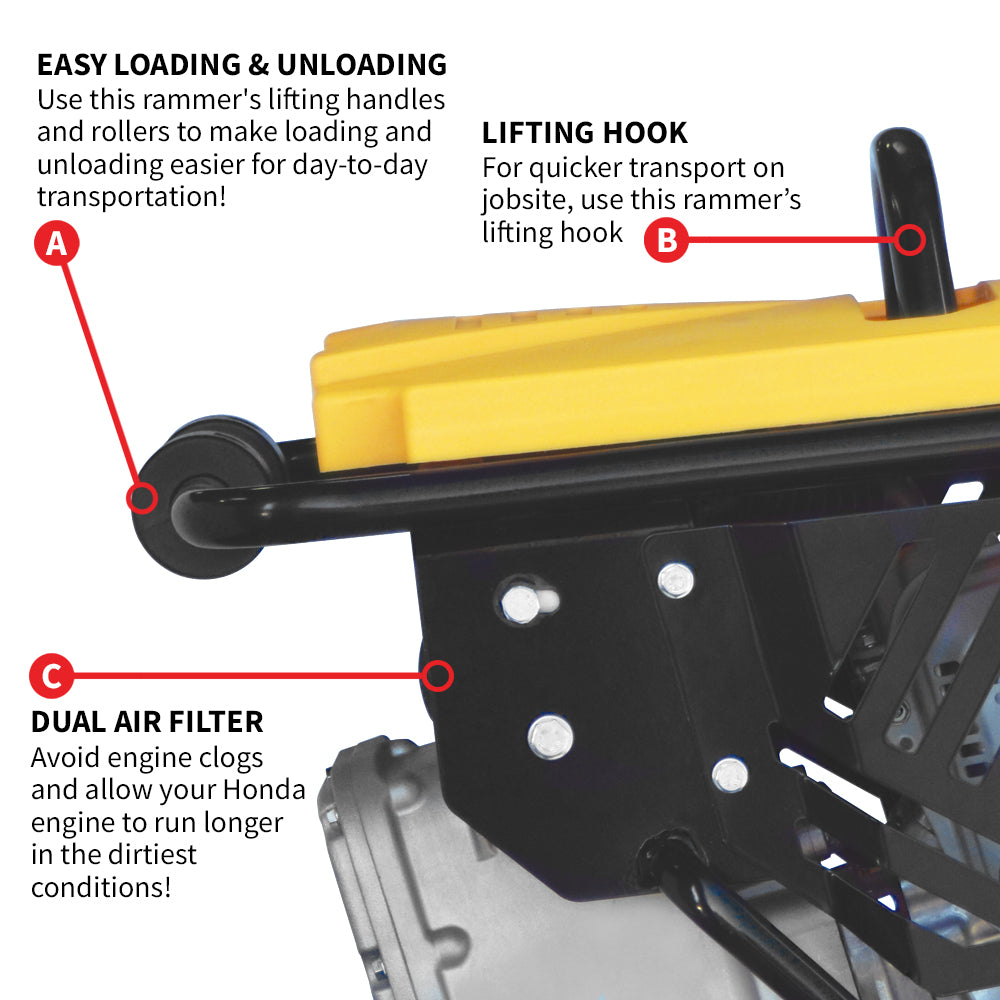 EASY LOADING & UNLOADING
Use this rammer's lifting handles and rollers to make loading and unloading easier for day-to-day transportation!

A

LIFTING HOOK
For quicker transport on jobsite, use this rammer's lifting hook

B

C

DUAL AIR FILTER
Avoid engine clogs and allow your Honda engine to run longer in the dirtiest conditions!