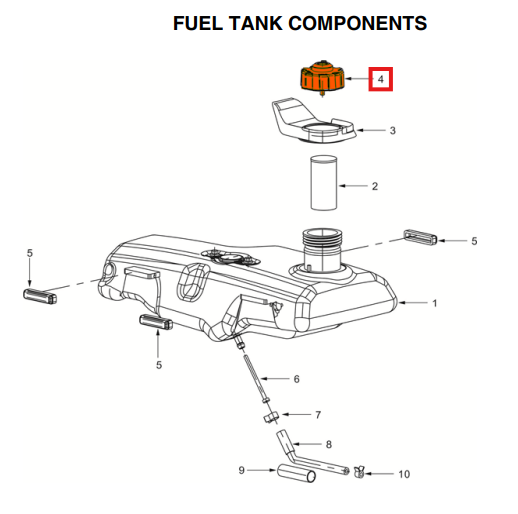 FUEL TANK COMPONENTS

4

3

2

5

5

1

5

6

7

8

9

10