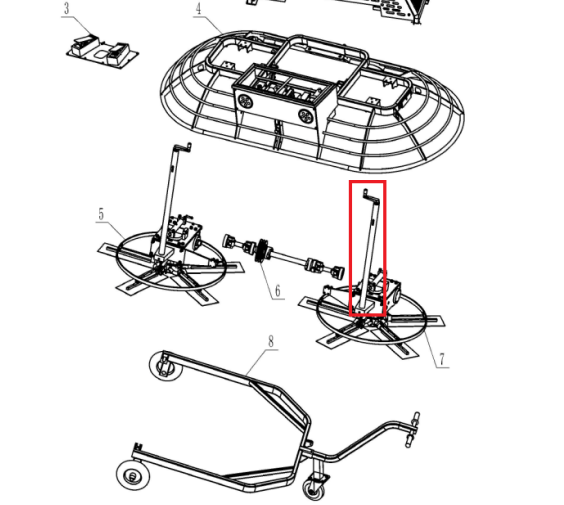 3
4
5
6
7
8