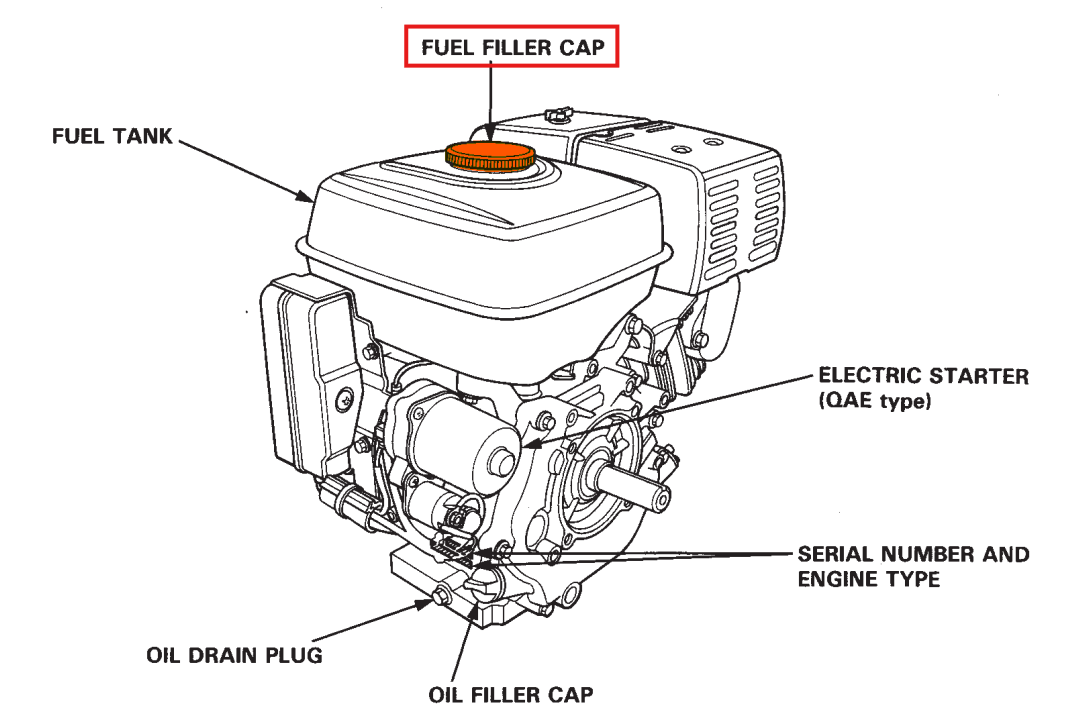 FUEL FILLER CAP

FUEL TANK

ELECTRIC STARTER (QAE type)

SERIAL NUMBER AND ENGINE TYPE

OIL DRAIN PLUG

OIL FILLER CAP