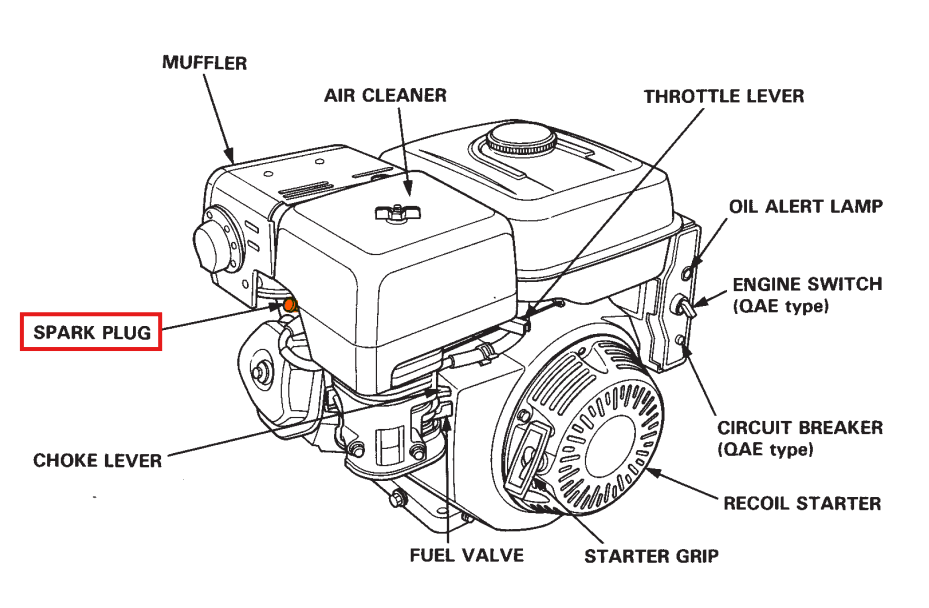 MUFFLER

AIR CLEANER

THROTTLE LEVER

OIL ALERT LAMP

ENGINE SWITCH
(QAE type)

SPARK PLUG

CIRCUIT BREAKER
(QAE type)

CHOKE LEVER

RECOIL STARTER

FUEL VALVE

STARTER GRIP