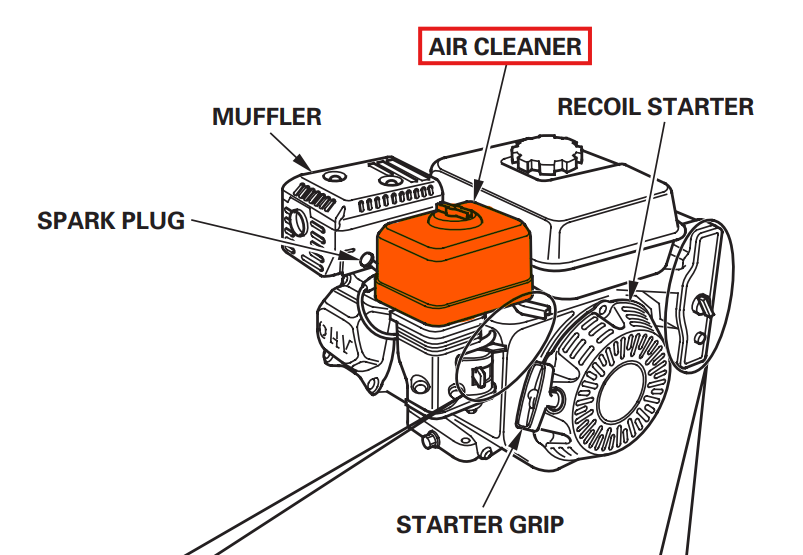 AIR CLEANER
MUFFLER
RECOIL STARTER
SPARK PLUG
OHV
STARTER GRIP