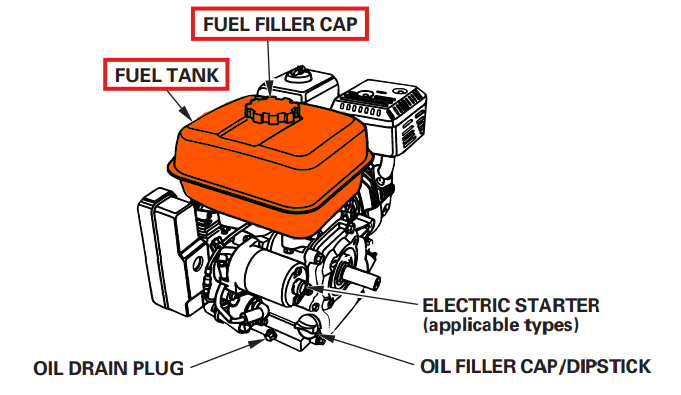 FUEL FILLER CAP

FUEL TANK

ELECTRIC STARTER
(applicable types)

OIL DRAIN PLUG

OIL FILLER CAP/DIPSTICK