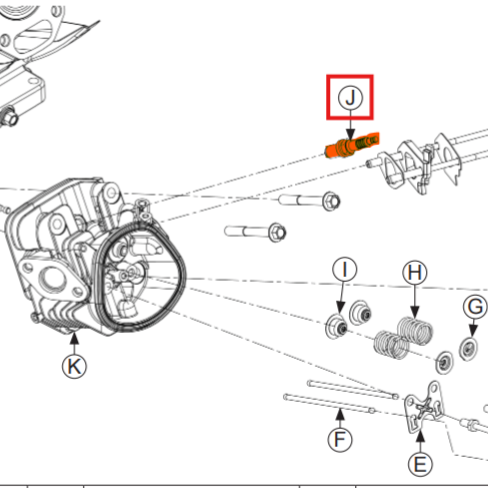 J
I
H
G
K
F
E